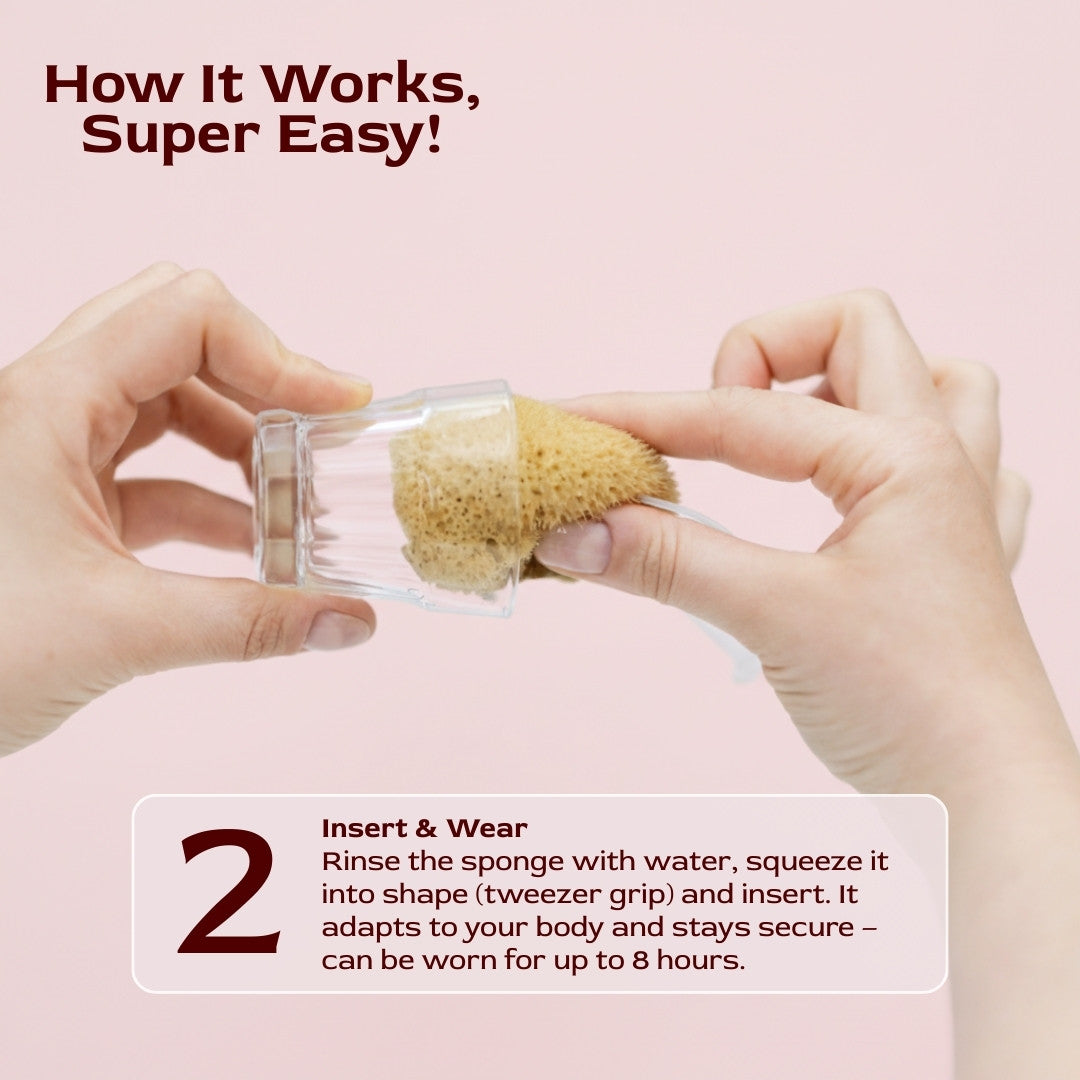 How It Works, Super Easy!

2

Insert & Wear
Rinse the sponge with water, squeeze it into shape (tweezer grip) and insert. It adapts to your body and stays secure – can be worn for up to 8 hours.